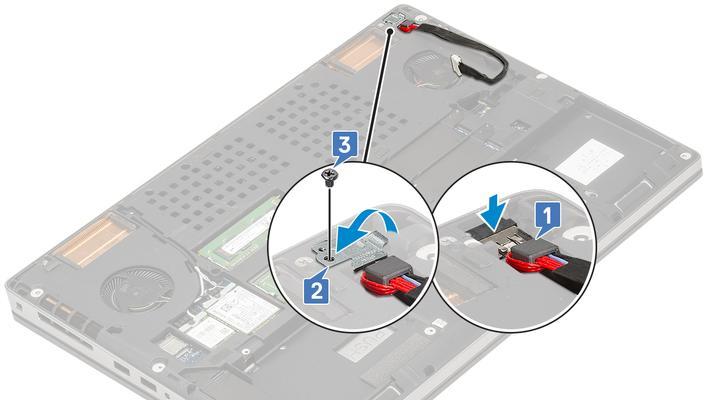 3

2

1